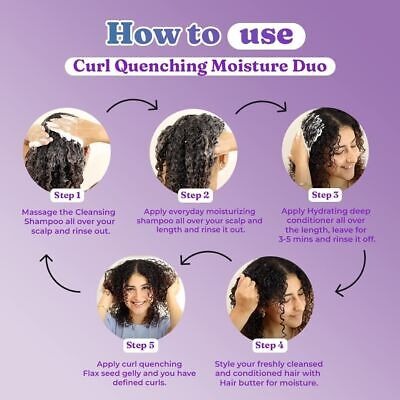 How to use
Curl Quenching Moisture Duo

Step 1
Massage the Cleansing Shampoo all over your scalp and rinse out.

Step 2
Apply everyday moisturizing shampoo all over your scalp and length and rinse it out.

Step 3
Apply Hydrating deep conditioner all over the length, leave for 3-5 mins and rinse it off.

Step 4
Style your freshly cleansed and conditioned hair with Hair butter for moisture.

Step 5
Apply curl quenching Flax seed gelly and you have defined curls.